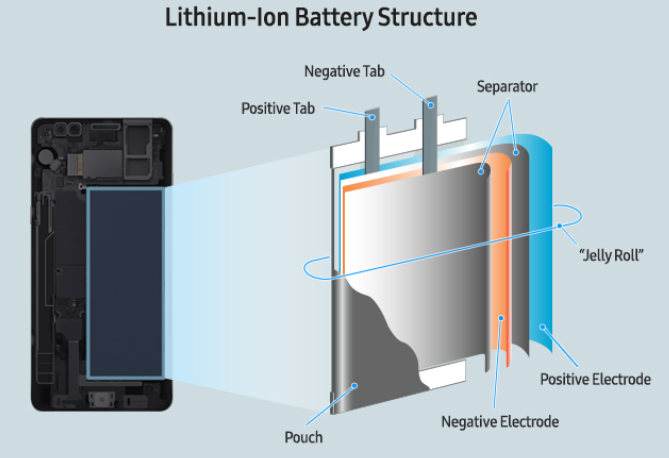 Lithium-Ion Battery Structure

Negative Tab

Separator

Positive Tab

"Jelly Roll"

Positive Electrode

Negative Electrode

Pouch